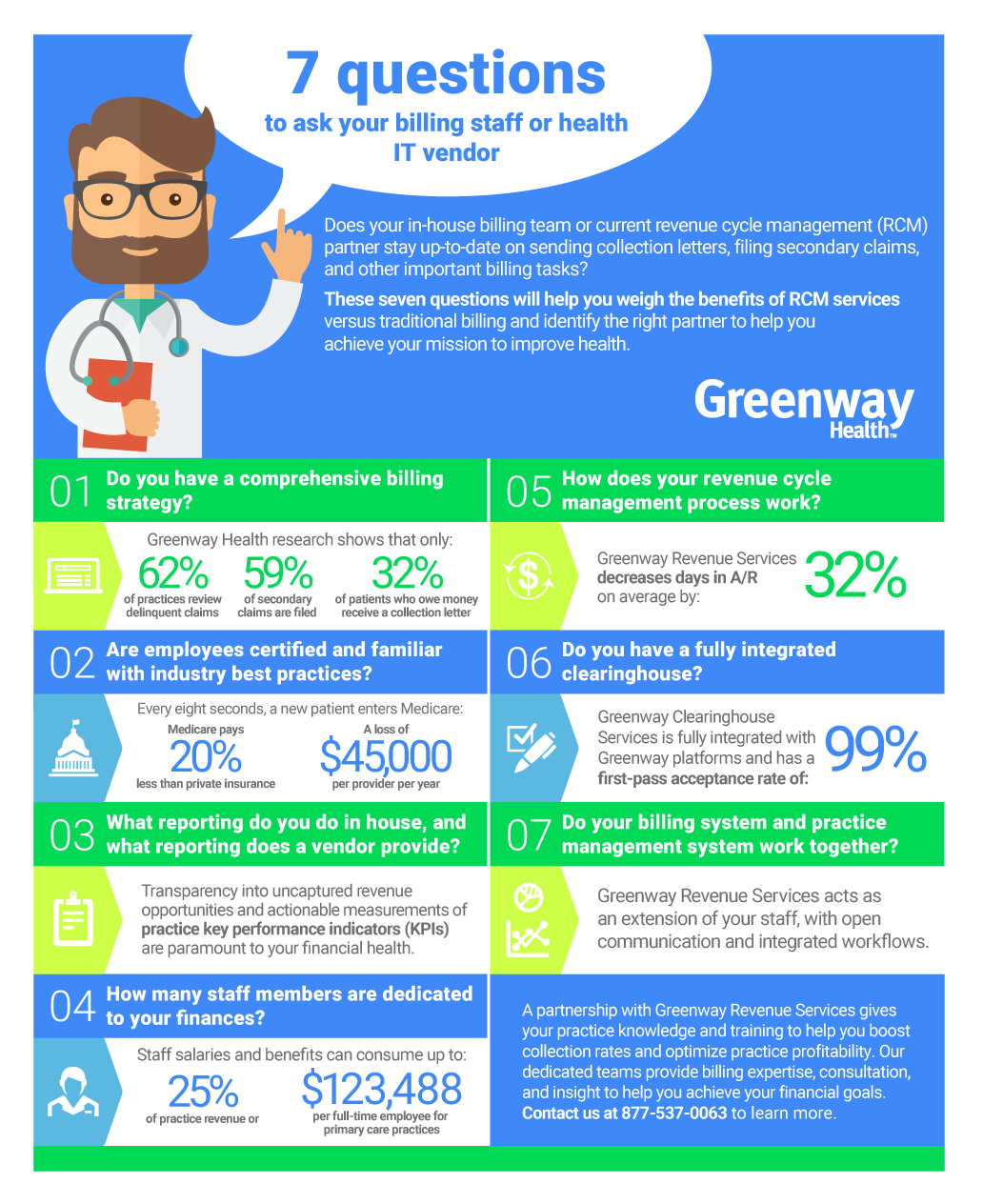 7 questions
to ask your billing staff or health IT vendor

Does your in-house billing team or current revenue cycle management (RCM) partner stay up-to-date on sending collection letters, filing secondary claims, and other important billing tasks?

These seven questions will help you weigh the benefits of RCM services versus traditional billing and identify the right partner to help you achieve your mission to improve health.

Greenway Health™

01 Do you have a comprehensive billing strategy?

Greenway Health research shows that only:

62% of practices review delinquent claims

59% of secondary claims are filed

32% of patients who owe money receive a collection letter

02 Are employees certified and familiar with industry best practices?

Every eight seconds, a new patient enters Medicare:

Medicare pays 20% less than private insurance

A loss of $45,000 per provider per year

03 What reporting do you do in house, and what reporting does a vendor provide?

Transparency into uncaptured revenue opportunities and actionable measurements of practice key performance indicators (KPIs) are paramount to your financial health.

04 How many staff members are dedicated to your finances?

Staff salaries and benefits can consume up to:

25% of practice revenue or

$123,488 per full-time employee for primary care practices

05 How does your revenue cycle management process work?

Greenway Revenue Services decreases days in A/R on average by: 32%

06 Do you have a fully integrated clearinghouse?

Greenway Clearinghouse Services is fully integrated with Greenway platforms and has a first-pass acceptance rate of: 99%

07 Do your billing system and practice management system work together?

Greenway Revenue Services acts as an extension of your staff, with open communication and integrated workflows.

A partnership with Greenway Revenue Services gives your practice knowledge and training to help you boost collection rates and optimize practice profitability. Our dedicated teams provide billing expertise, consultation, and insight to help you achieve your financial goals. Contact us at 877-537-0063 to learn more.