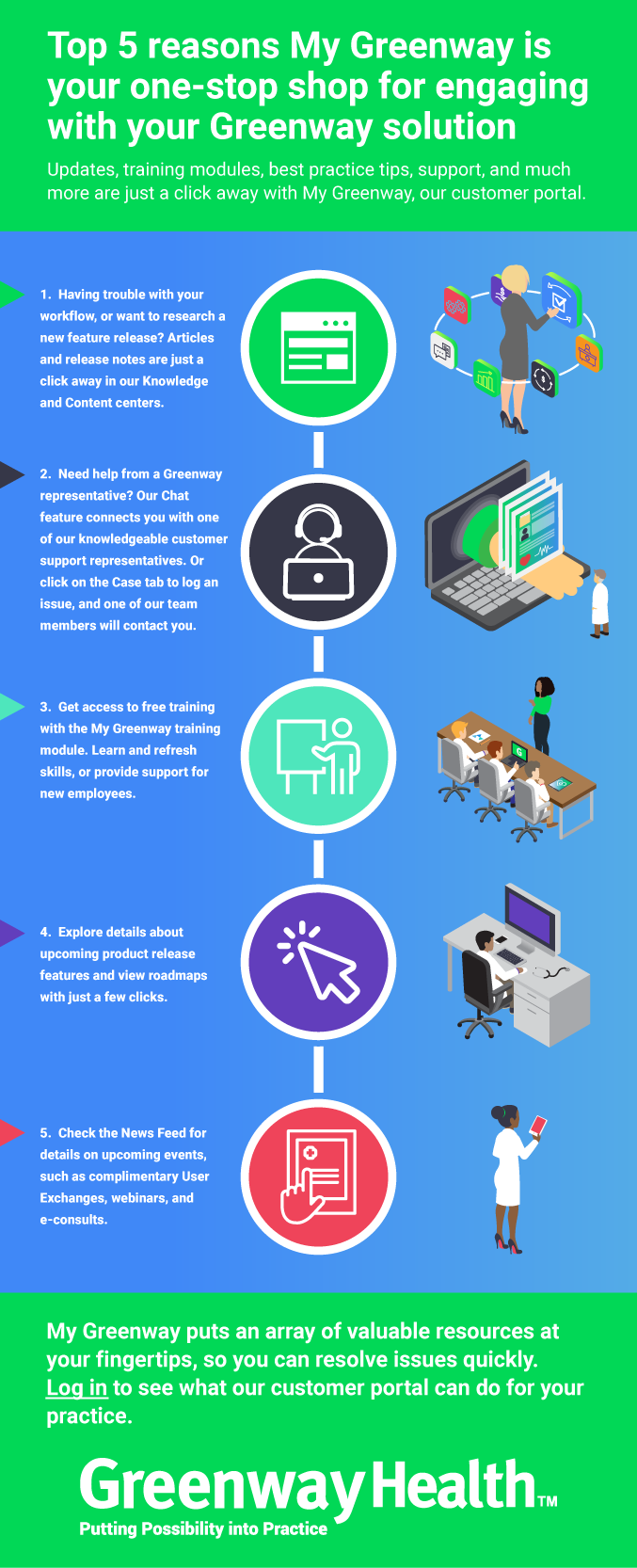 Top 5 reasons My Greenway is your one-stop shop for engaging with your Greenway solution

Updates, training modules, best practice tips, support, and much more are just a click away with My Greenway, our customer portal.

1. Having trouble with your workflow, or want to research a new feature release? Articles and release notes are just a click away in our Knowledge and Content centers.

2. Need help from a Greenway representative? Our Chat feature connects you with one of our knowledgeable customer support representatives. Or click on the Case tab to log an issue, and one of our team members will contact you.

3. Get access to free training with the My Greenway training module. Learn and refresh skills, or provide support for new employees.

4. Explore details about upcoming product release features and view roadmaps with just a few clicks.

5. Check the News Feed for details on upcoming events, such as complimentary User Exchanges, webinars, and e-consults.

My Greenway puts an array of valuable resources at your fingertips, so you can resolve issues quickly. Log in to see what our customer portal can do for your practice.

Greenway Health™
Putting Possibility into Practice